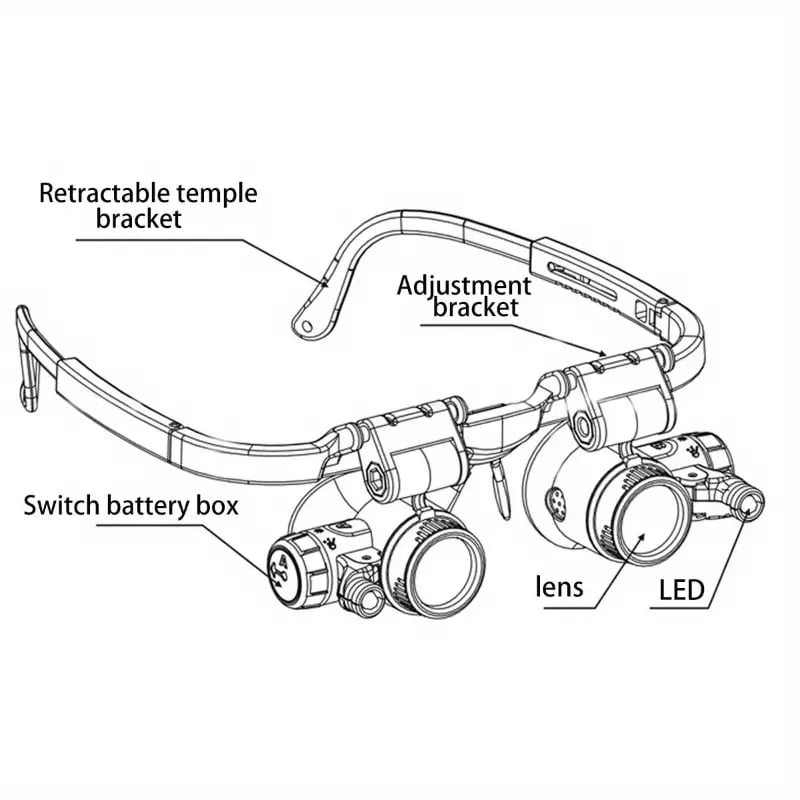 Retractable temple bracket

Adjustment bracket

Switch battery box

lens

LED