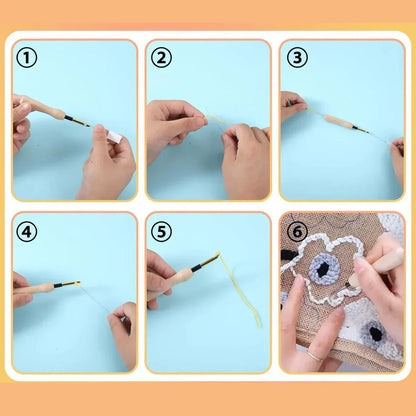 ①
②
③
④
⑤
⑥