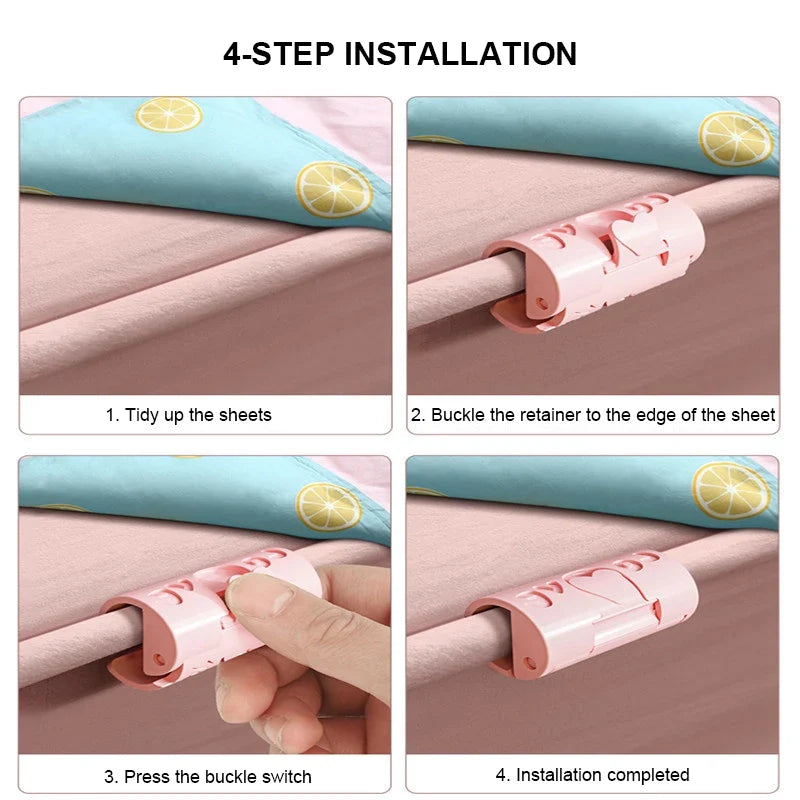 4-STEP INSTALLATION

1. Tidy up the sheets

2. Buckle the retainer to the edge of the sheet

3. Press the buckle switch

4. Installation completed